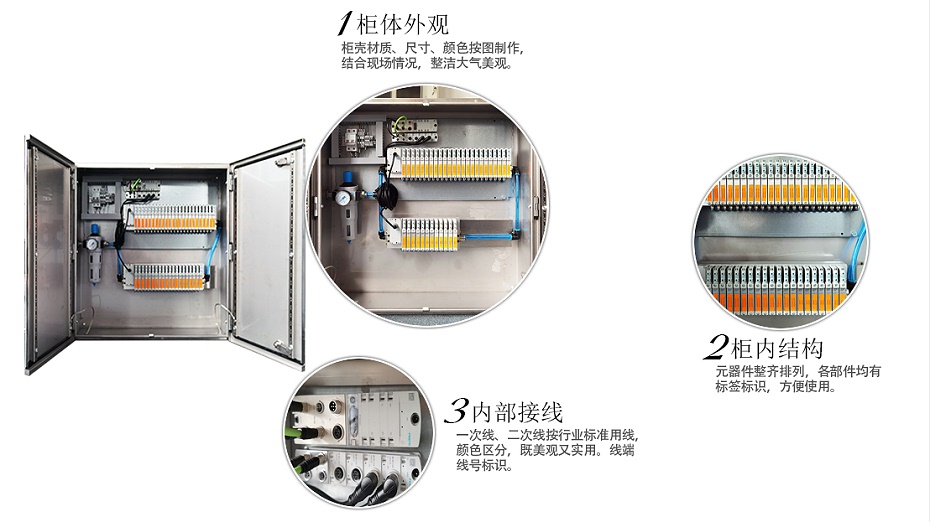 1柜体外观
柜壳材质、尺寸、颜色按图制作，结合现场情况，整洁大气美观。

2柜内结构
元器件整齐排列，各部件均有标签标识，方便使用。

3内部接线
一次线、二次线按行业标准用线，颜色区分，既美观又实用。线端线号标识。